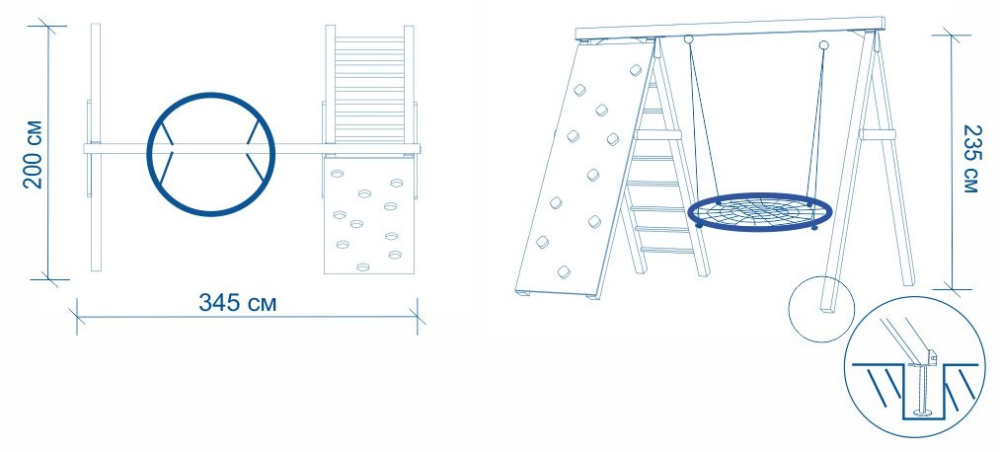 200 см

345 см

235 см